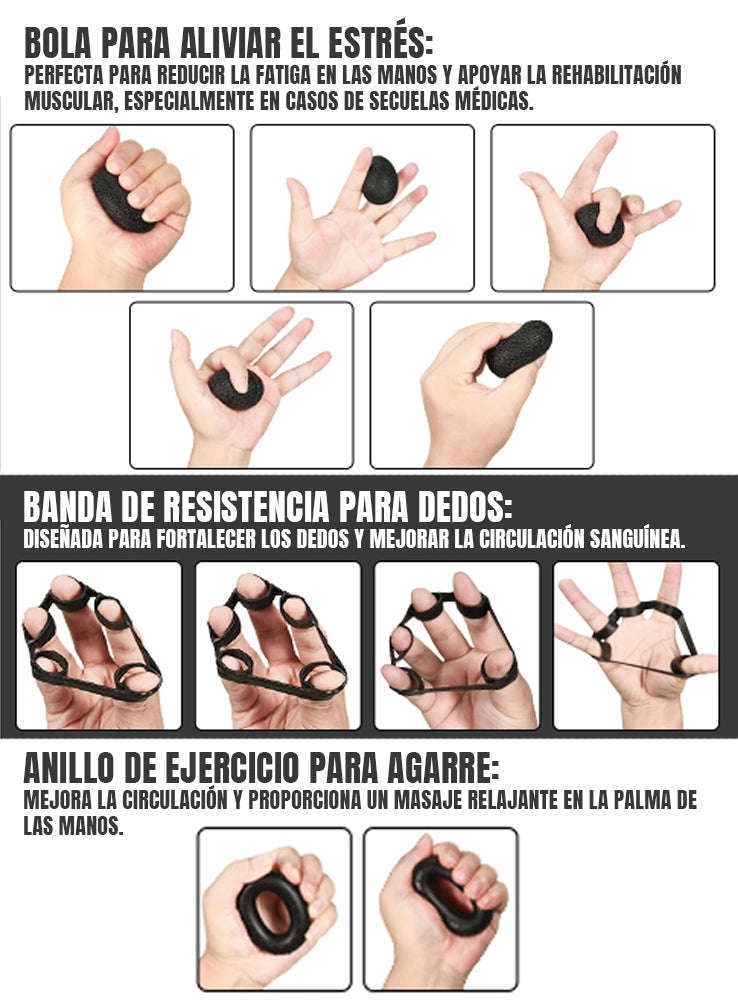 BOLA PARA ALIVIAR EL ESTRÉS:
PERFECTA PARA REDUCIR LA FATIGA EN LAS MANOS Y APOYAR LA REHABILITACIÓN MUSCULAR, ESPECIALMENTE EN CASOS DE SECUELAS MÉDICAS.

BANDA DE RESISTENCIA PARA DEDOS:
DISEÑADA PARA FORTALECER LOS DEDOS Y MEJORAR LA CIRCULACIÓN SANGUÍNEA.

ANILLO DE EJERCICIO PARA AGARRE:
MEJORA LA CIRCULACIÓN Y PROPORCIONA UN MASAJE RELAJANTE EN LA PALMA DE LAS MANOS.